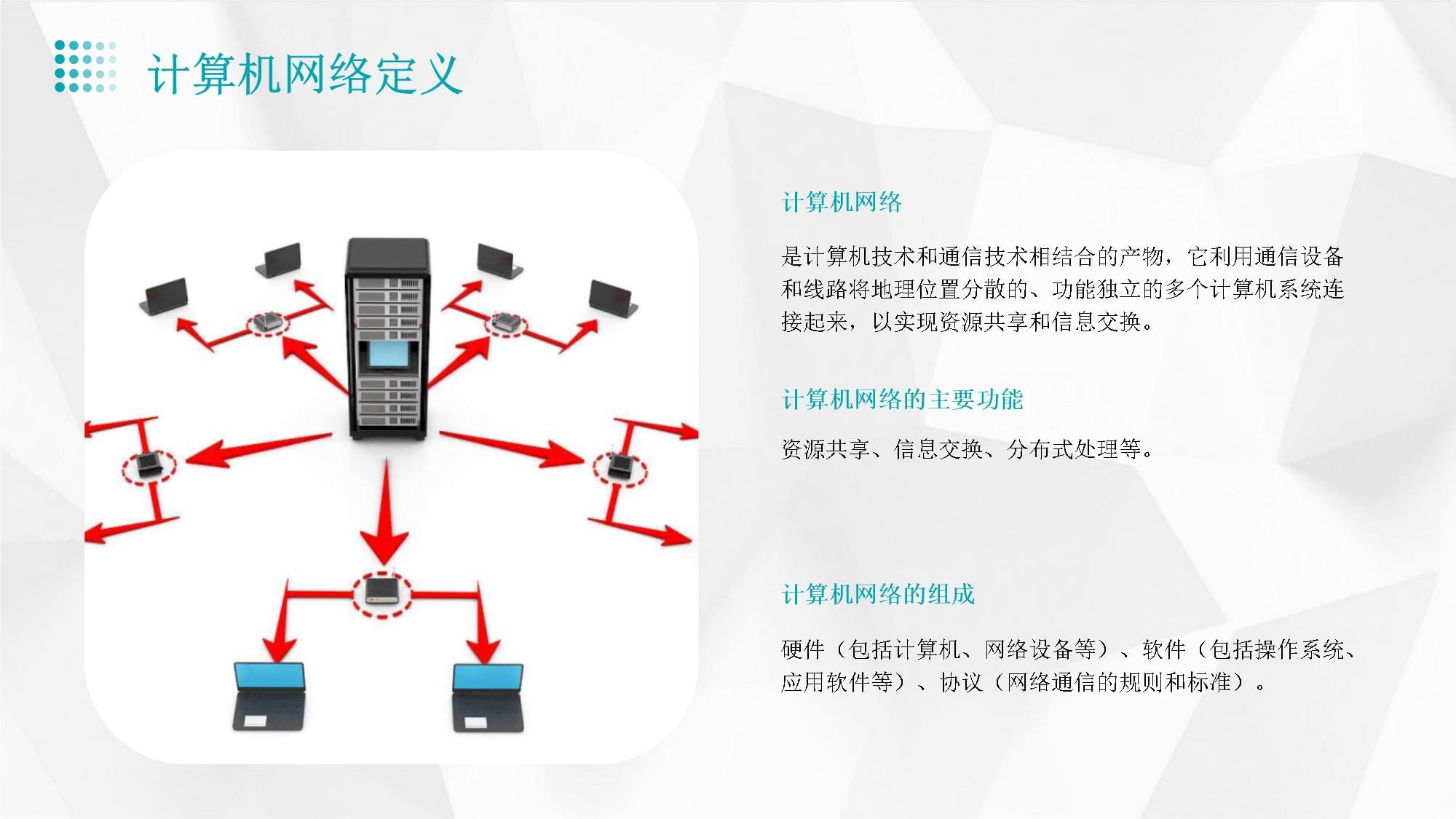 计算机网络定义

计算机网络

是计算机技术和通信技术相结合的产物，它利用通信设备和线路将地理位置分散的、功能独立的多个计算机系统连接起来，以实现资源共享和信息交换。

计算机网络的主要功能

资源共享、信息交换、分布式处理等。

计算机网络的组成

硬件（包括计算机、网络设备等）、软件（包括操作系统、应用软件等）、协议（网络通信的规则和标准）。